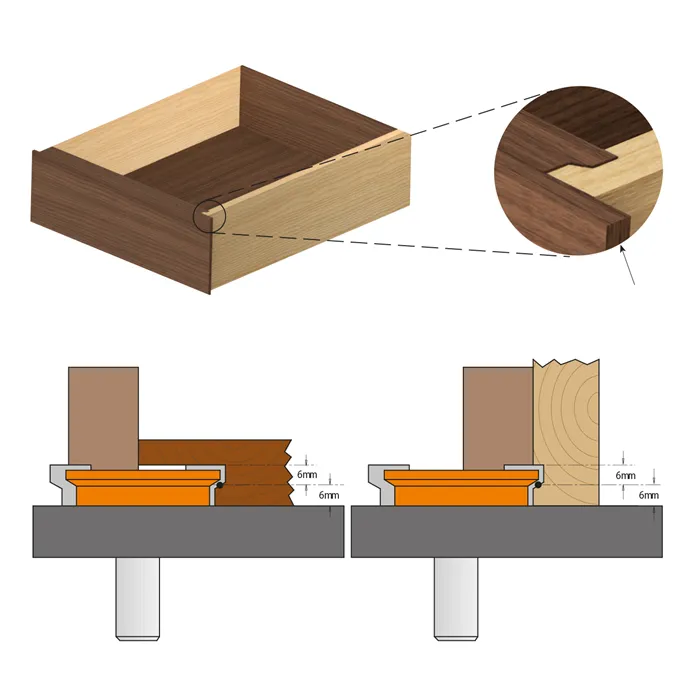 6mm
6mm
6mm
6mm