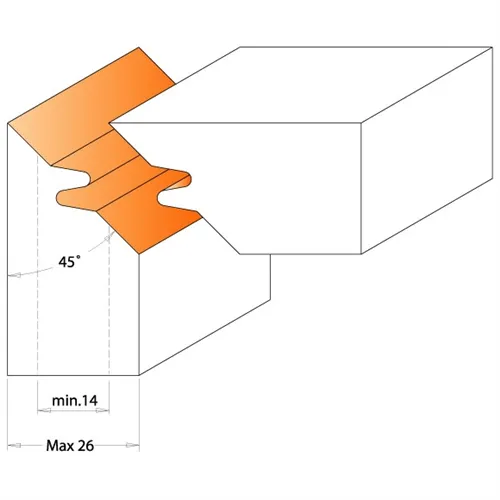 45°

min.14

Max 26