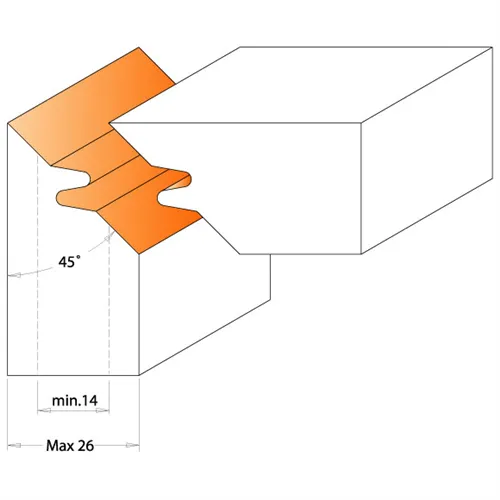 45°
min.14
Max 26